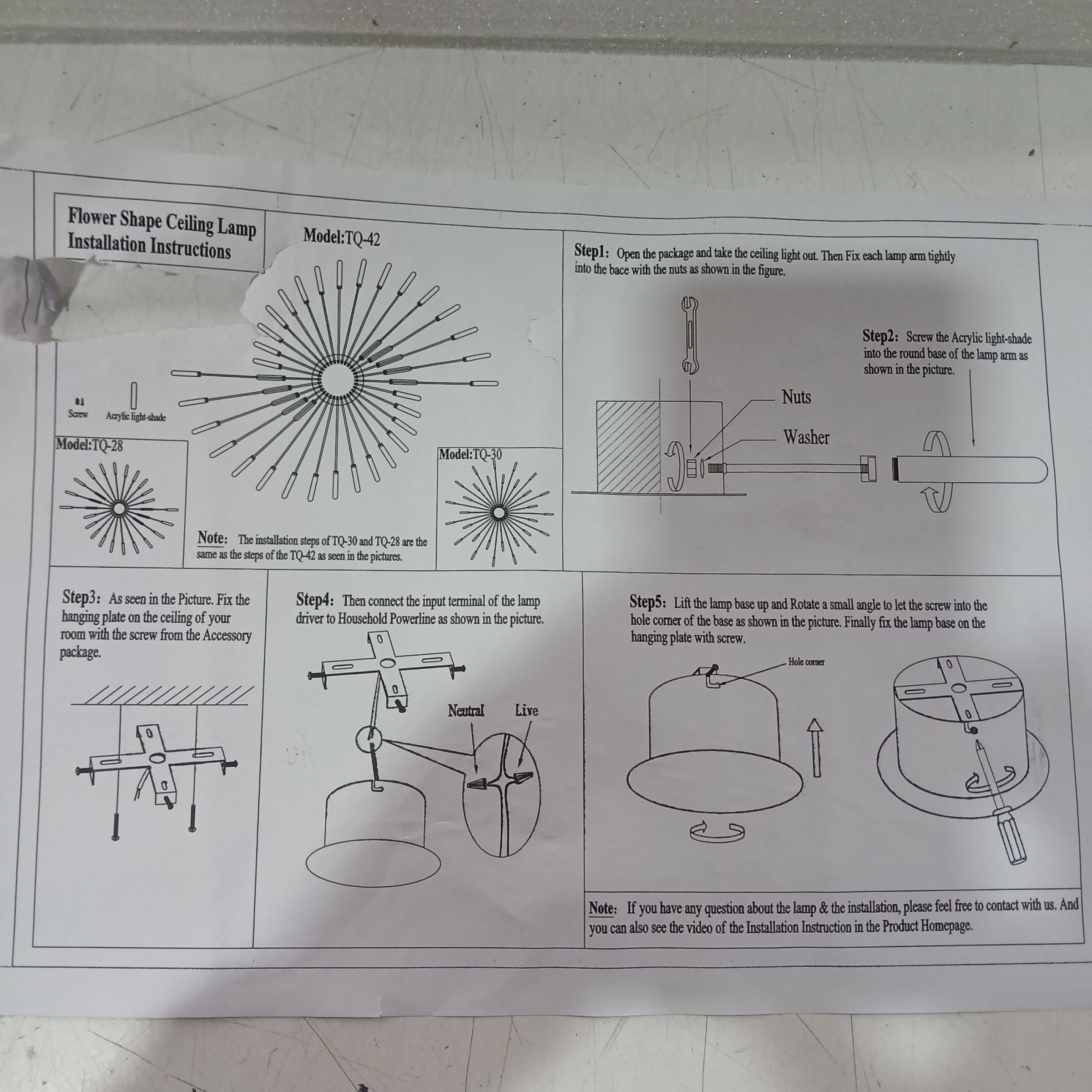 Flower Shape Ceiling Lamp
Installation Instructions

Model:TQ-42

Screw Acrylic light-shade

Model:TQ-28

Model:TQ-30

Note: The installation steps of TQ-30 and TQ-28 are the same as the steps of the TQ-42 as seen in the pictures.

Step1: Open the package and take the ceiling light out. Then Fix each lamp arm tightly into the bace with the nuts as shown in the figure.

Step2: Screw the Acrylic light-shade into the round base of the lamp arm as shown in the picture.

Nuts

Washer

Step3: As seen in the Picture. Fix the hanging plate on the ceiling of your room with the screw from the Accessory package.

Step4: Then connect the input terminal of the lamp driver to Household Powerline as shown in the picture.

Neutral

Live

Step5: Lift the lamp base up and Rotate a small angle to let the screw into the hole corner of the base as shown in the picture. Finally fix the lamp base on the hanging plate with screw.

Hole corner

Note: If you have any question about the lamp & the installation, please feel free to contact with us. And you can also see the video of the Installation Instruction in the Product Homepage.