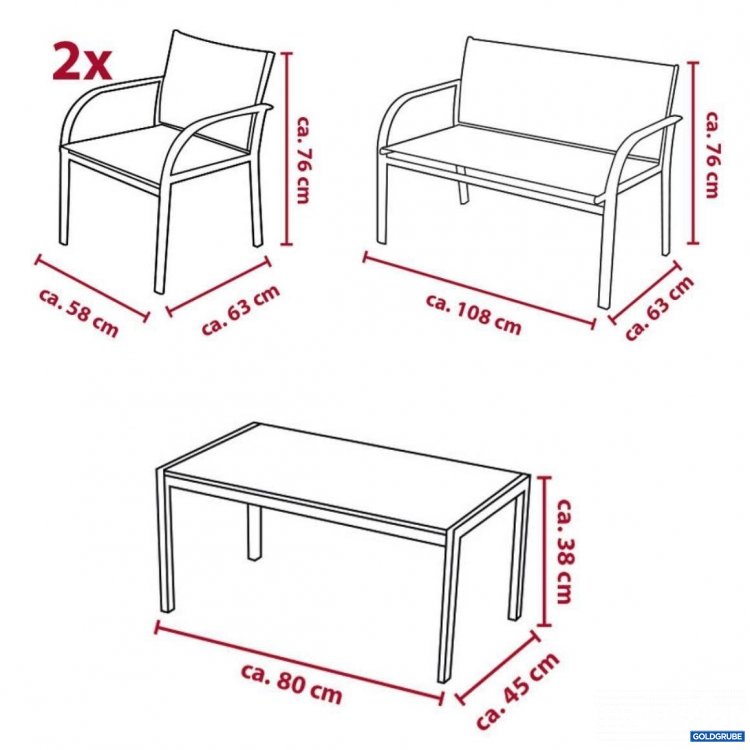 2x

ca. 76 cm

ca. 58 cm

ca. 63 cm

ca. 76 cm

ca. 108 cm

ca. 63 cm

ca. 38 cm

ca. 80 cm

ca. 45 cm

GOLDGRUBE