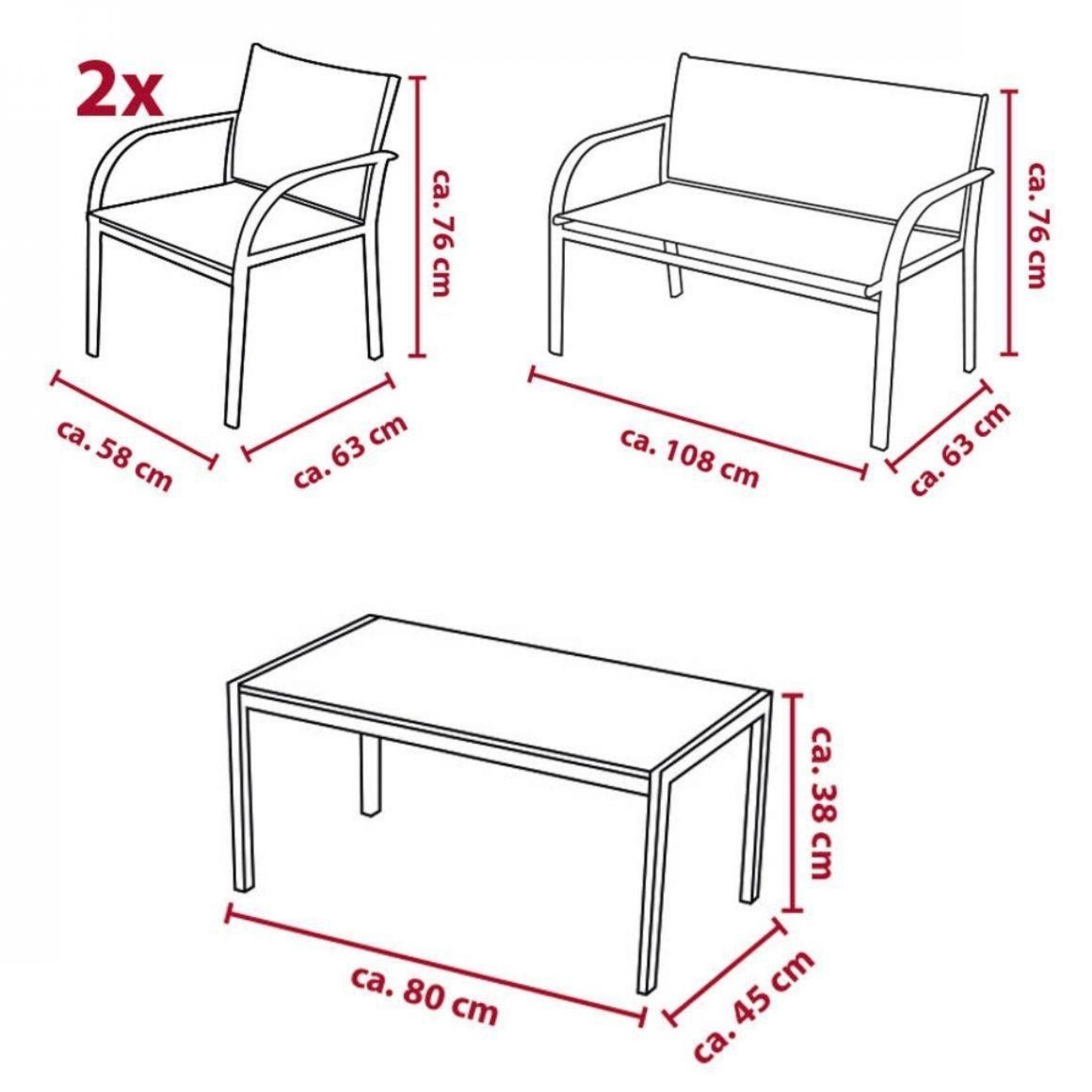 2x

ca. 76 cm

ca. 58 cm

ca. 63 cm

ca. 76 cm

ca. 108 cm

ca. 63 cm

ca. 38 cm

ca. 80 cm

ca. 45 cm