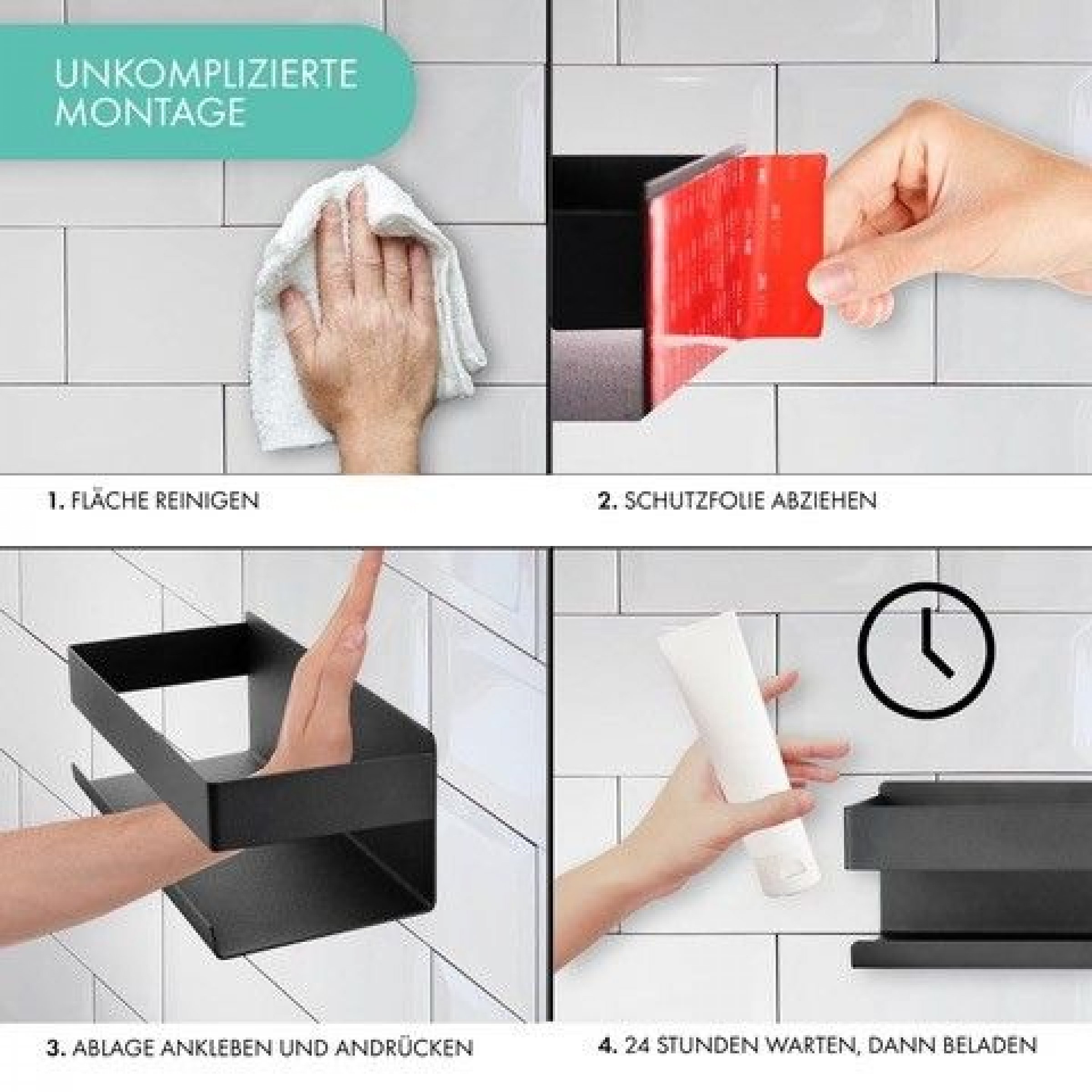 UNKOMPLIZIERTE MONTAGE

1. FLÄCHE REINIGEN

2. SCHUTZFOLIE ABZIEHEN

3. ABLAGE ANKLEBEN UND ANDRÜCKEN

4. 24 STUNDEN WARTEN, DANN BELADEN